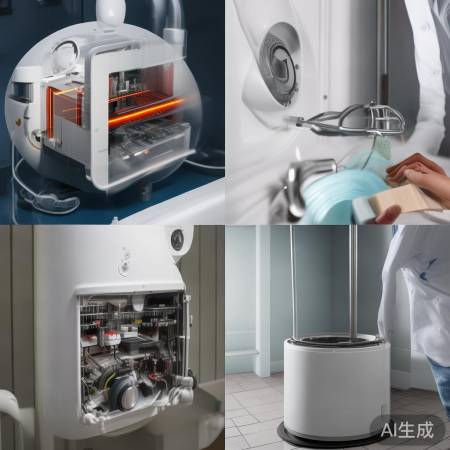 AI生成